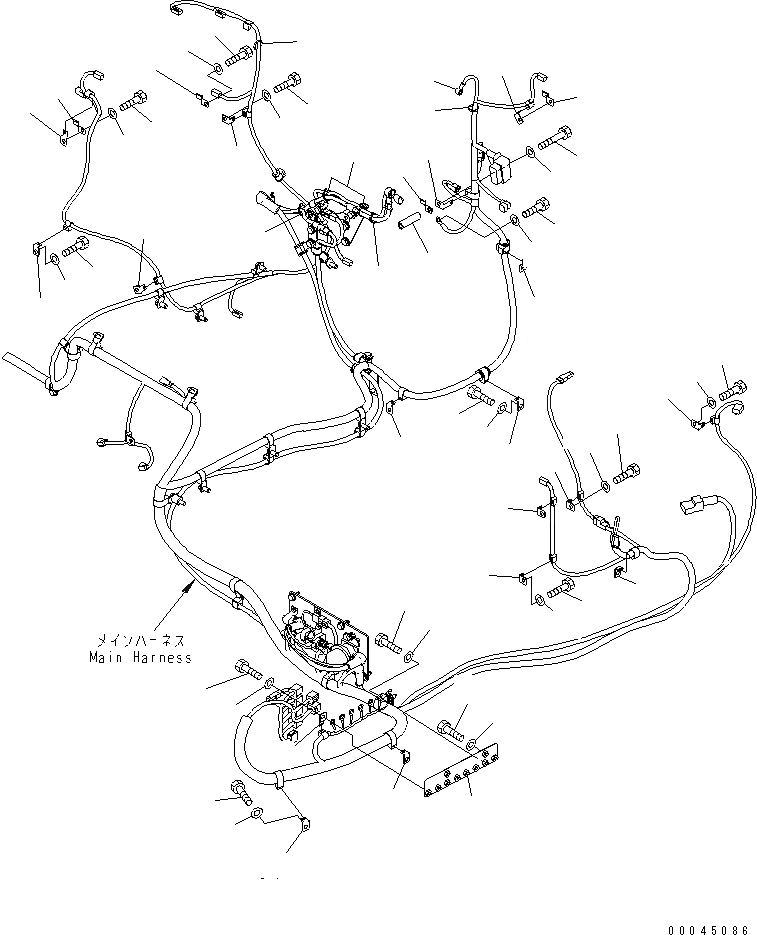 メインハーネス
Main Harness

00045086