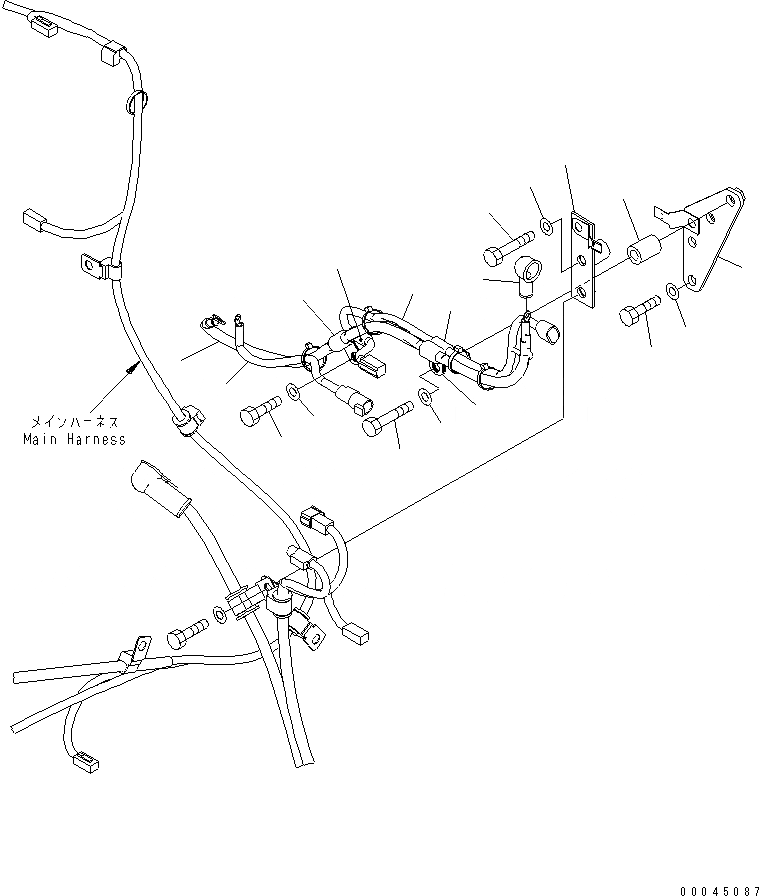 メインハーネス
Main Harness

00045087