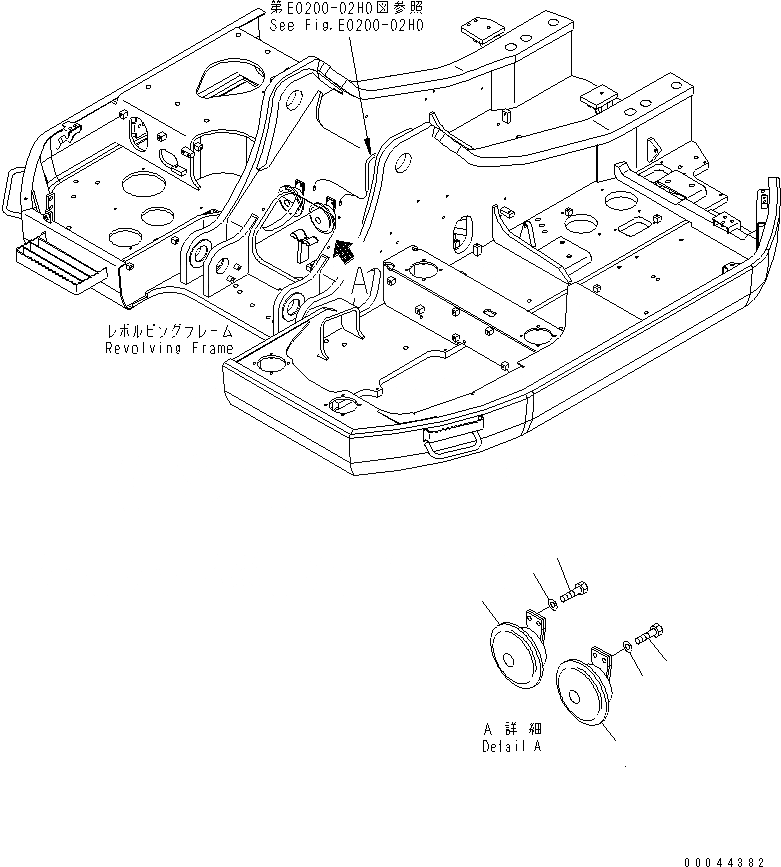 第E0200-02H0図参照
See Fig.E0200-02H0

A

レボルビングフレーム
Revolving Frame

A 詳細
Detail A

00044382