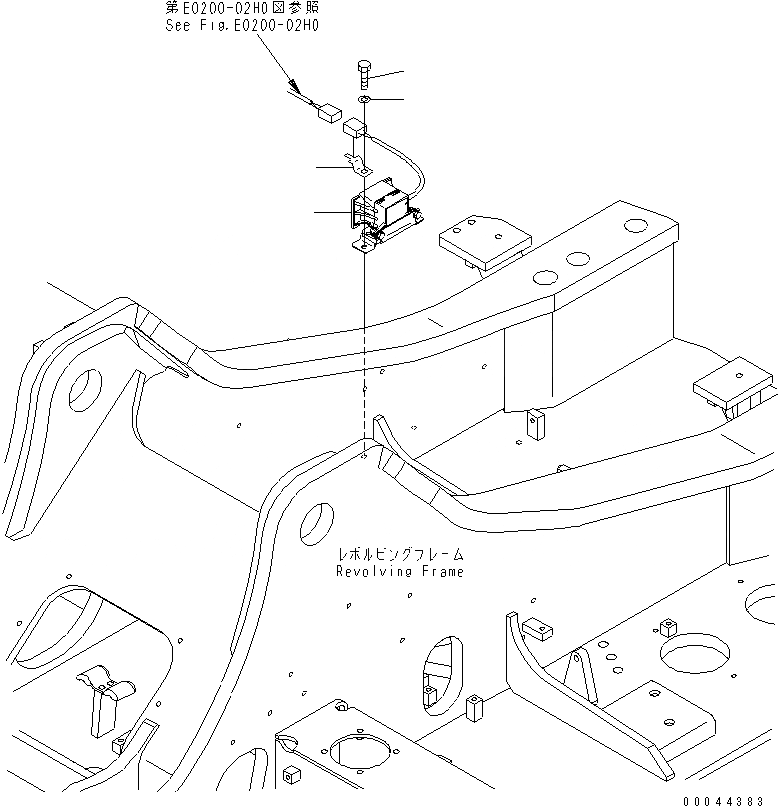 第E0200-02H0図参照
See Fig.E0200-02H0

レボルビングフレーム
Revolving Frame

00044383