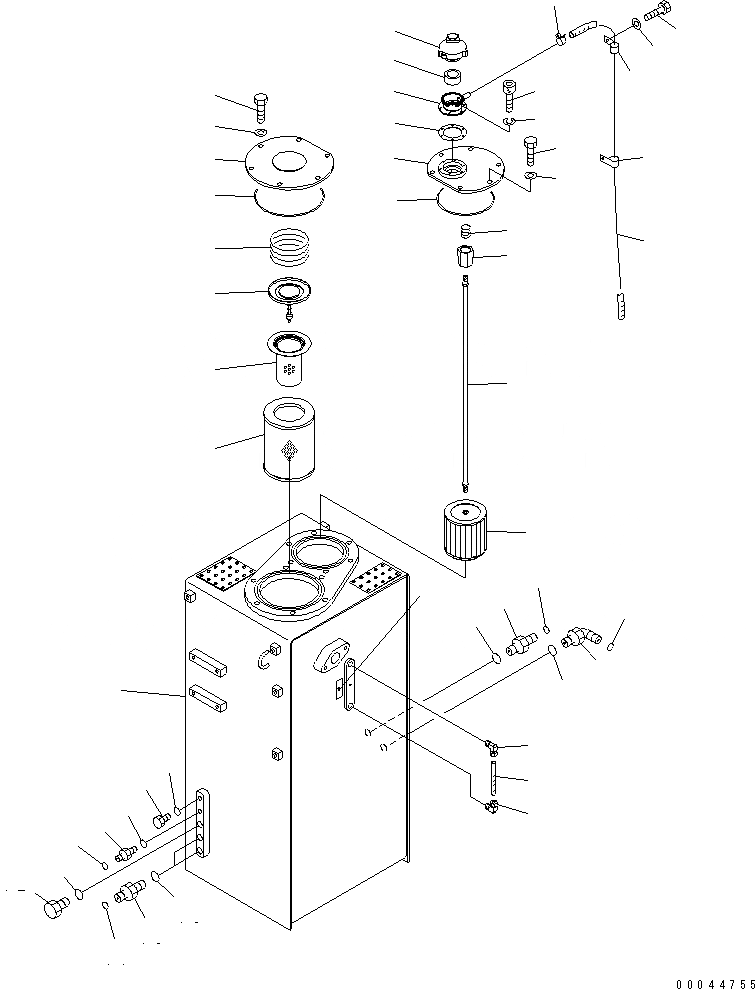 00044755