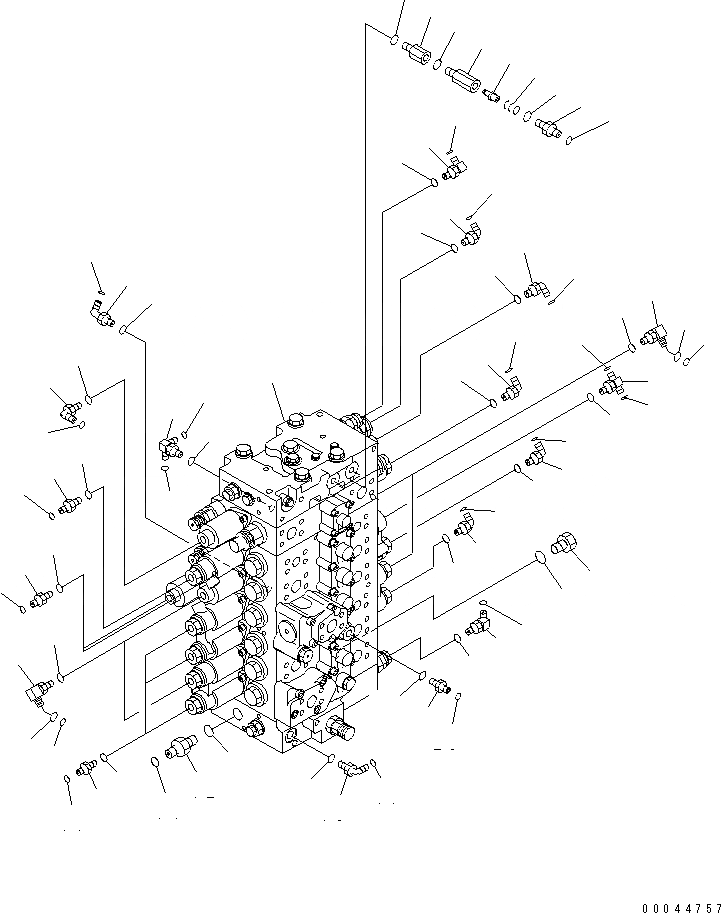 00044757