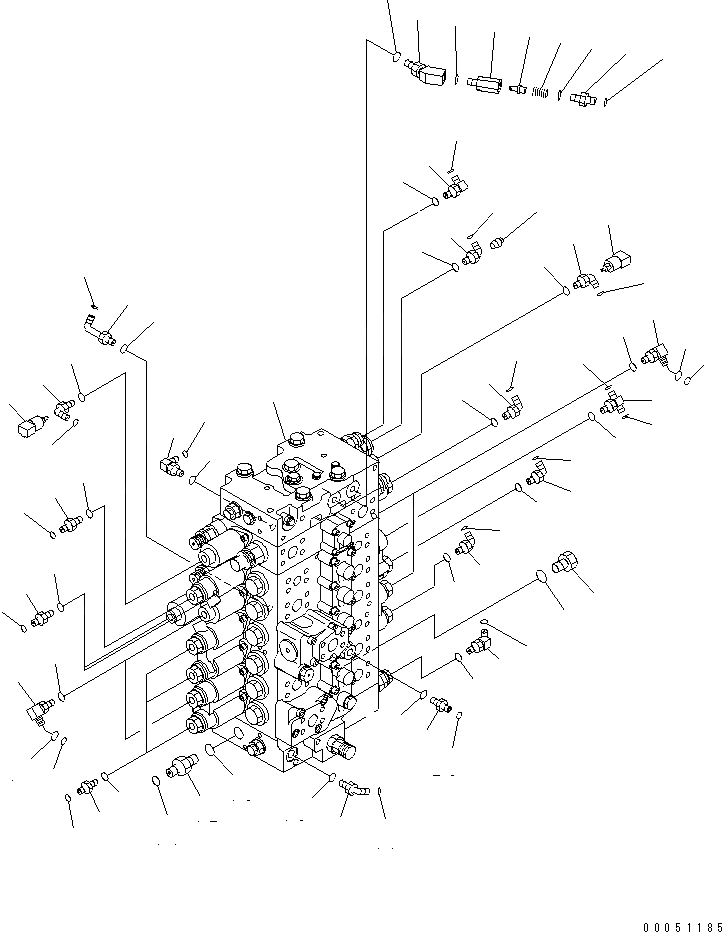 00051185