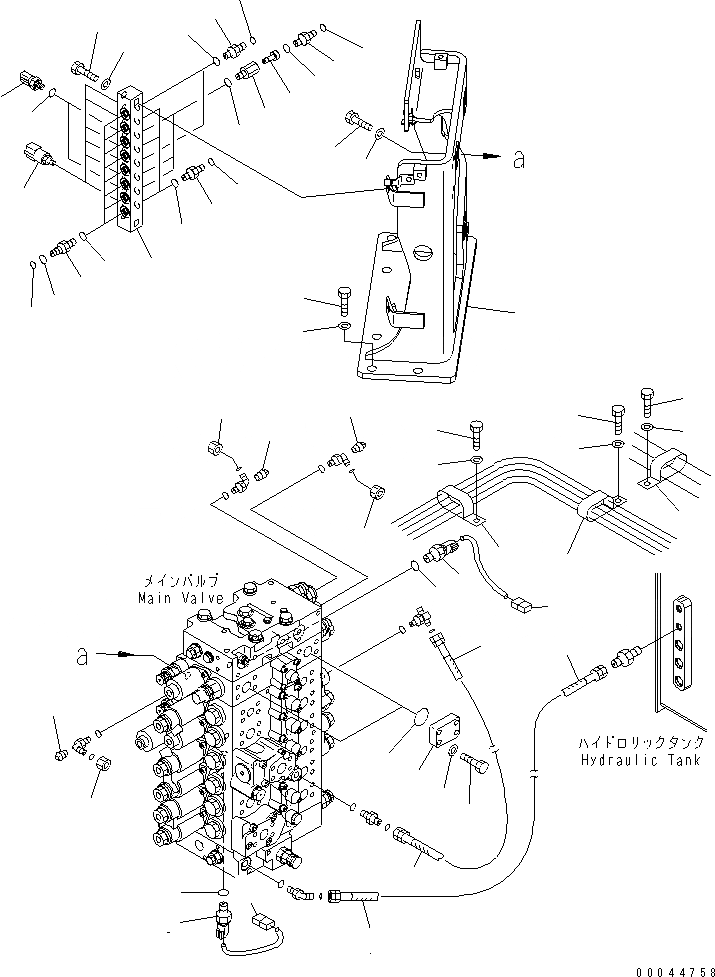 a

メインバルブ
Main Valve

a

ハイドロリックタンク
Hydraulic Tank

00044758