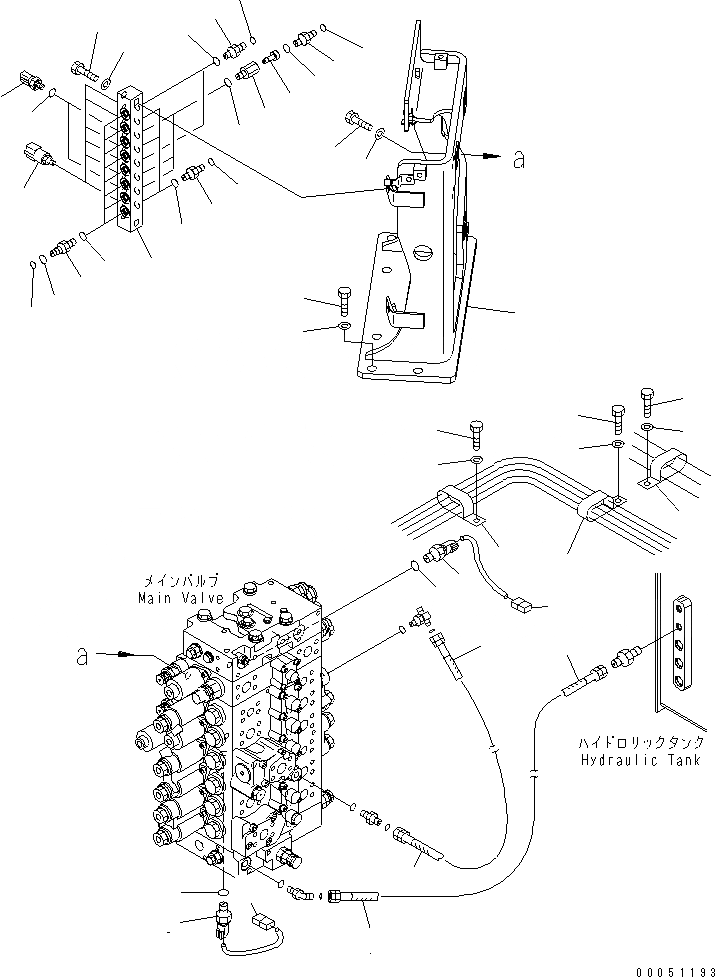 a

メインバルブ
Main Valve

a

ハイドロリックタンク
Hydraulic Tank

00051193