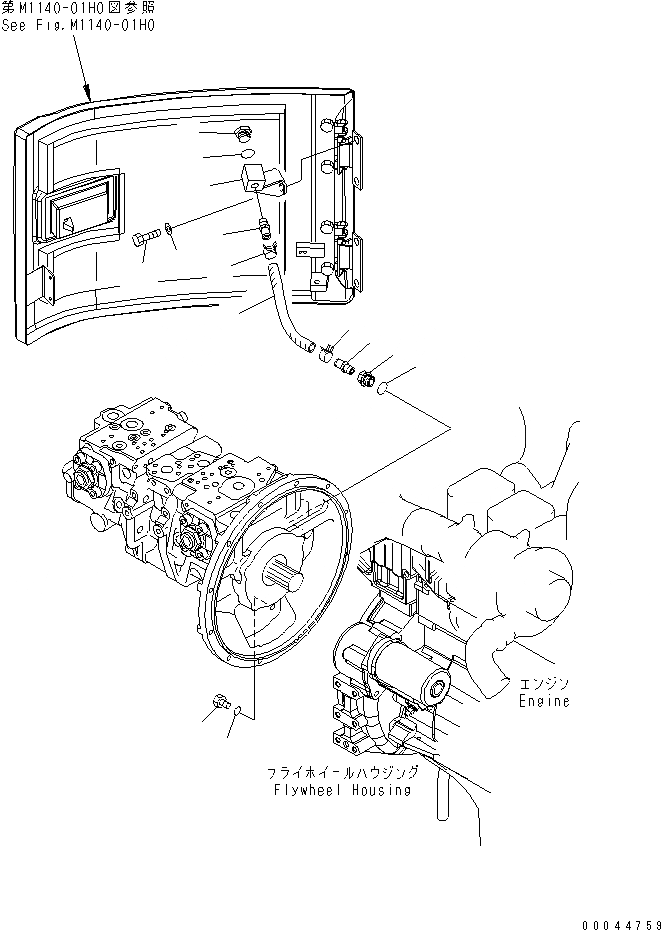 第M1140-01H0図参照
See Fig.M1140-01H0

エンジン
Engine

フライホイールハウジング
Flywheel Housing

00044759