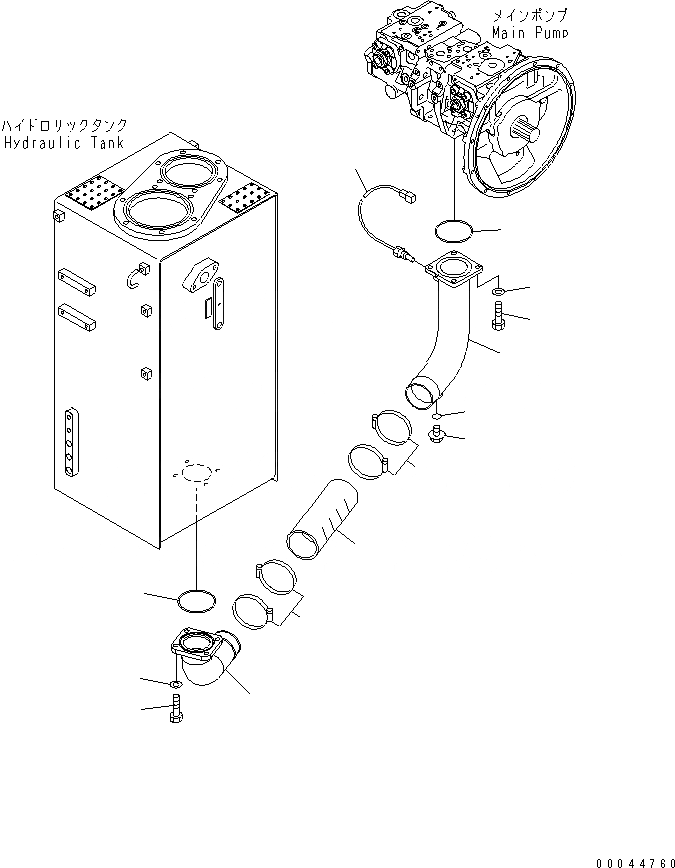 メインポンプ
Main Pump

ハイドロリックタンク
Hydraulic Tank

00044760