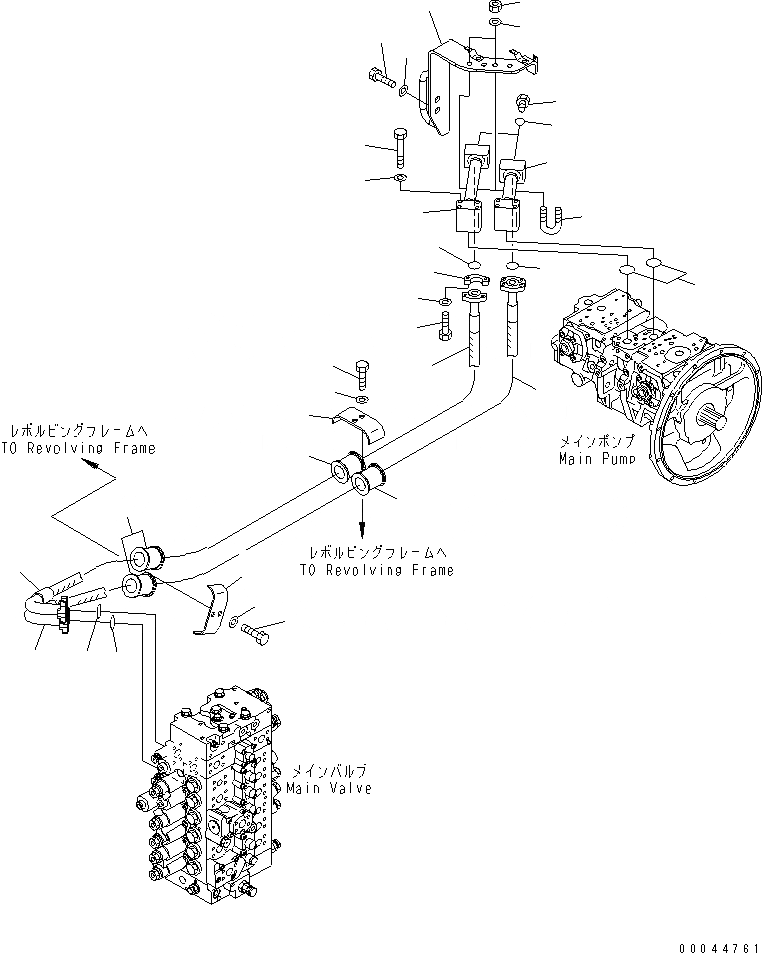 レボルビングフレームへ
TO Revolving Frame

メインポンプ
Main Pump

レボルビングフレームへ
TO Revolving Frame

メインバルブ
Main Valve

00044761