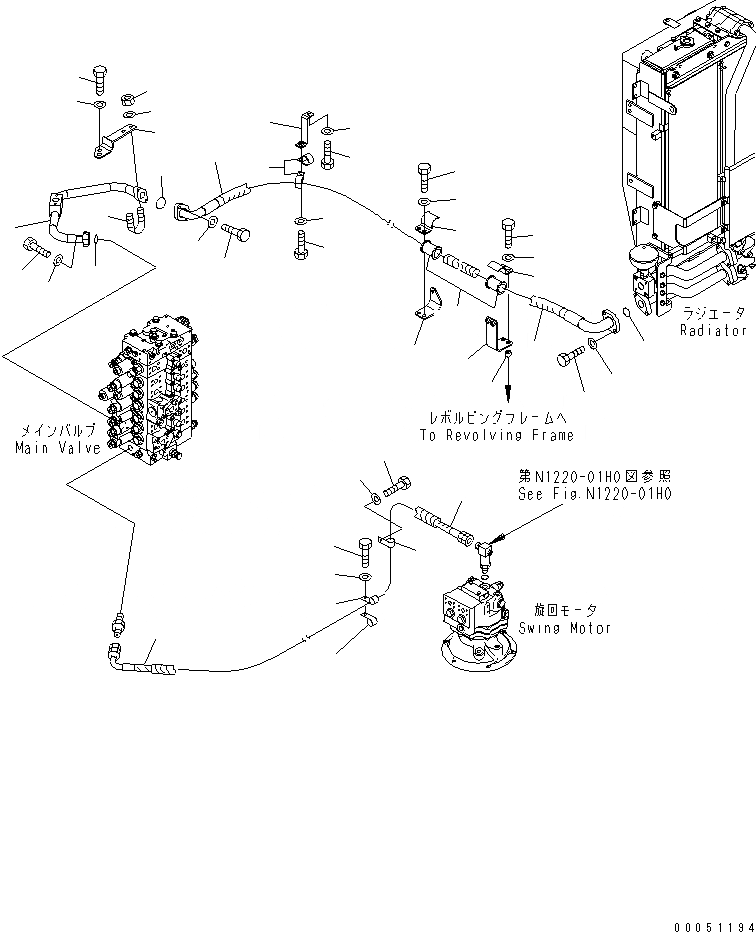 ラジエータ
Radiator

メインバルブ
Main Valve

レボルビングフレームへ
To Revolving Frame

第N1220-01H0図参照
See Fig.N1220-01H0

旋回モータ
Swing Motor

00051194