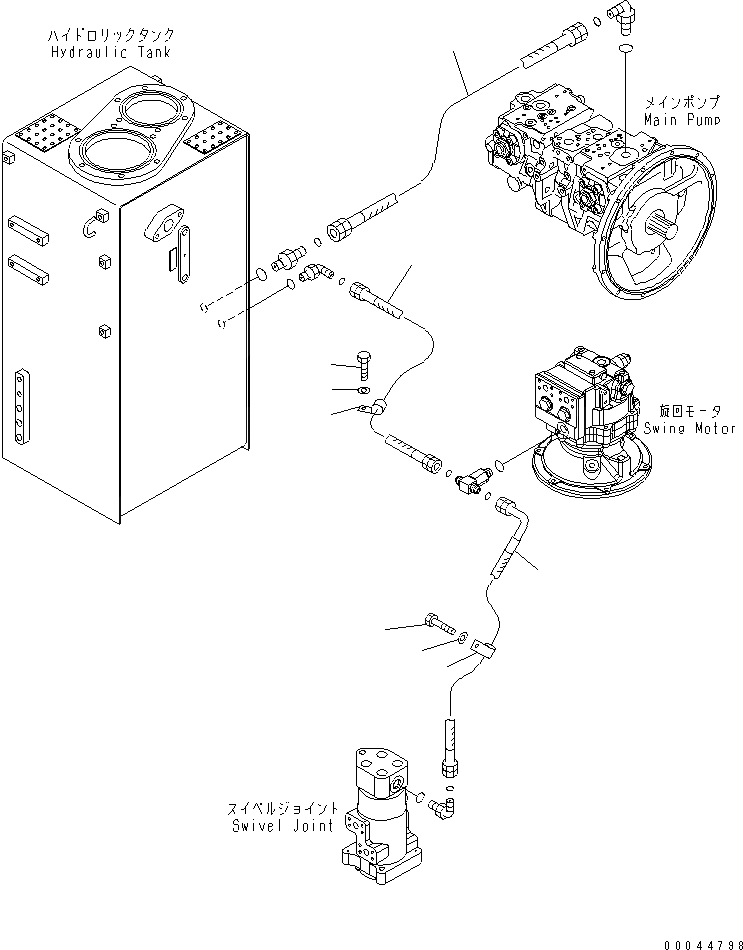 ハイドロリックタンク
Hydraulic Tank

メインポンプ
Main Pump

旋回モータ
Swing Motor

スイベルジョイント
Swivel Joint

00044798