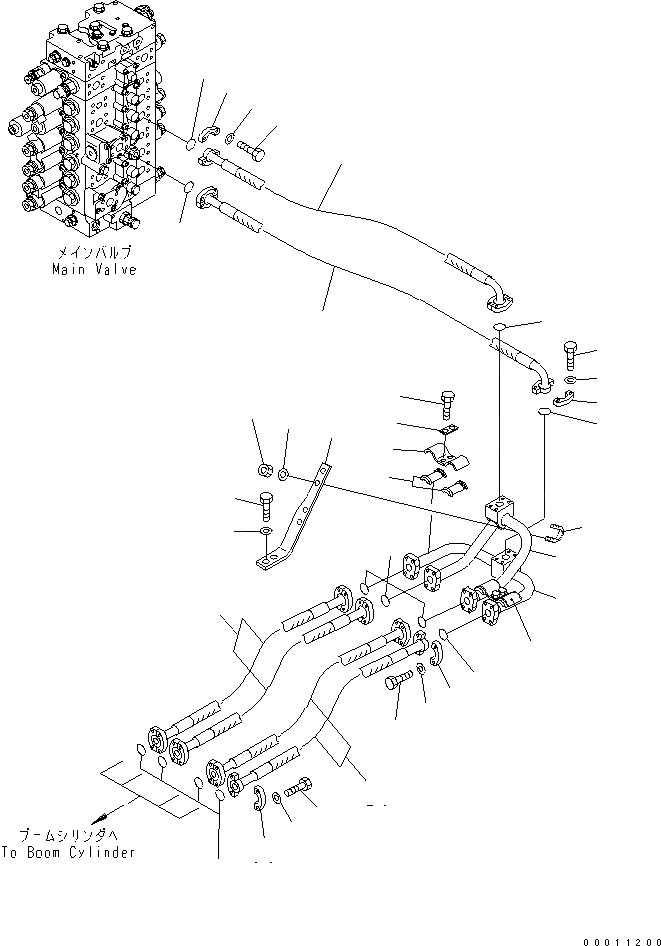 メインバルブ
Main Valve

ブームシリンダへ
To Boom Cylinder

00011200