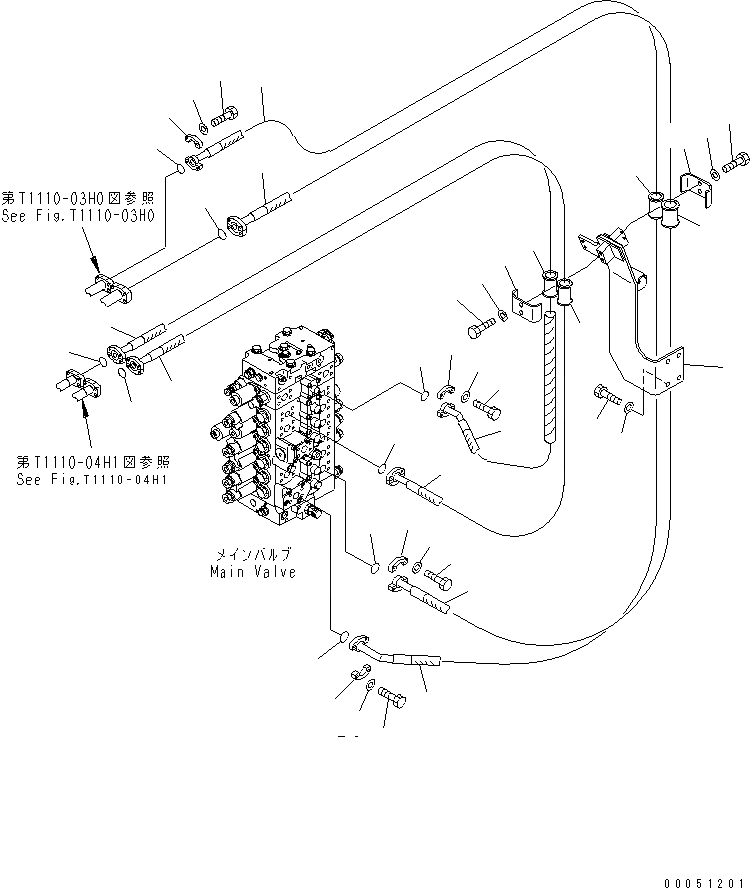 第T1110-03H0図参照
See Fig.T1110-03H0

第T1110-04H1図参照
See Fig.T1110-04H1

メインバルブ
Main Valve

00051201