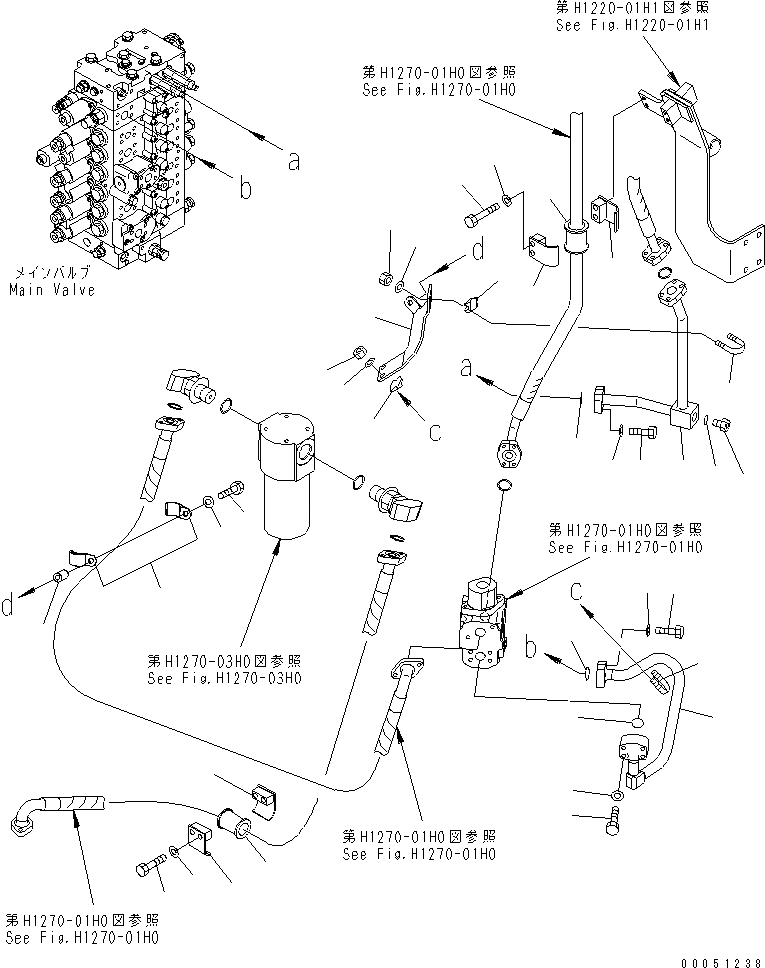 第H1220-01H1図参照
See Fig.H1220-01H1

第H1270-01H0図参照
See Fig.H1270-01H0

a

b

メインバルブ
Main Valve

d

a

c

第H1270-01H0図参照
See Fig.H1270-01H0

C

b

d

第H1270-03H0図参照
See Fig.H1270-03H0

第H1270-01H0図参照
See Fig.H1270-01H0

第H1270-01H0図参照
See Fig.H1270-01H0

00051238