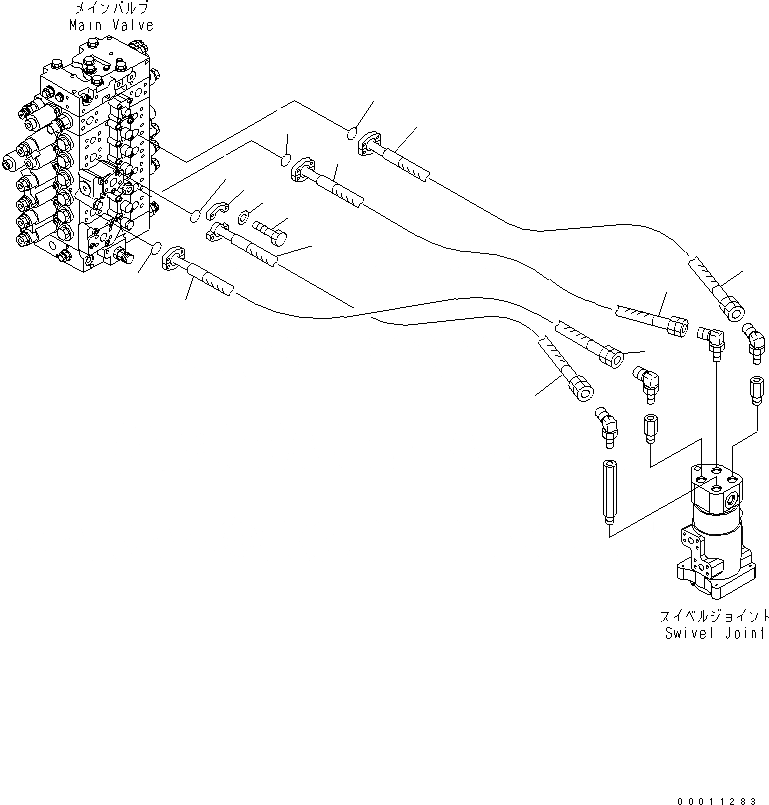 メインバルブ
Main Valve

スイベルジョイント
Swivel Joint

00011283