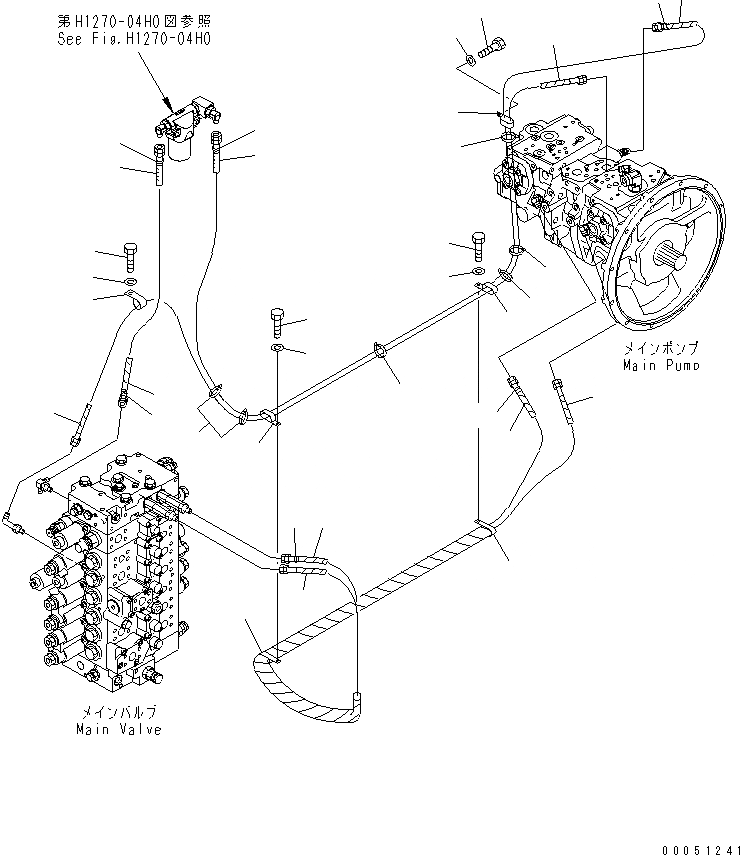 第H1270-04H0図参照
See Fig.H1270-04H0

メインポンプ
Main Pump

メインバルブ
Main Valve

00051241