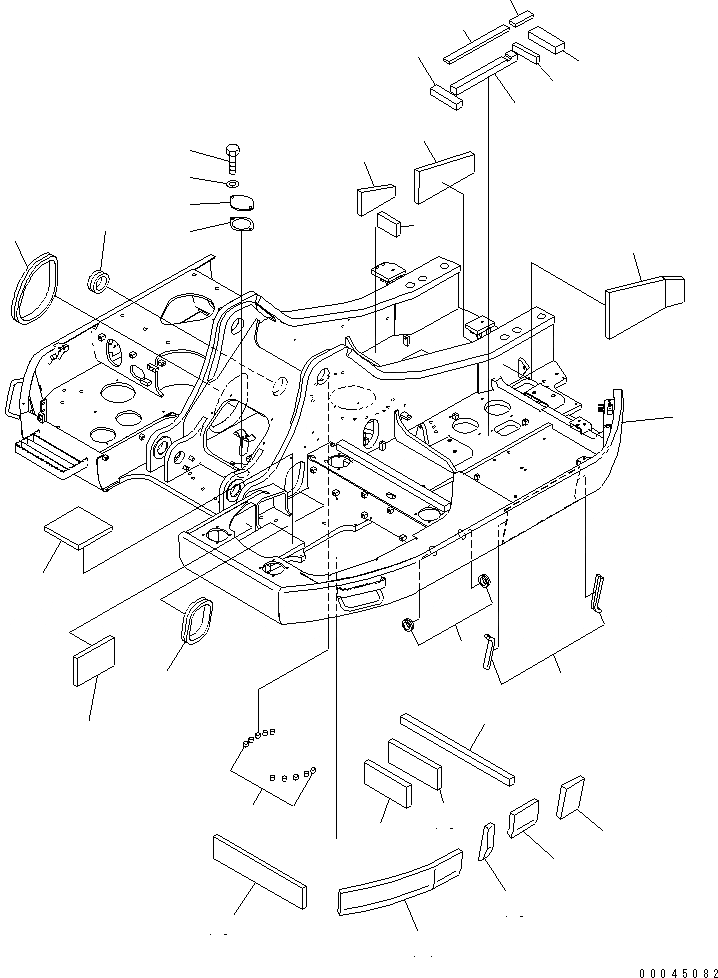 00045082