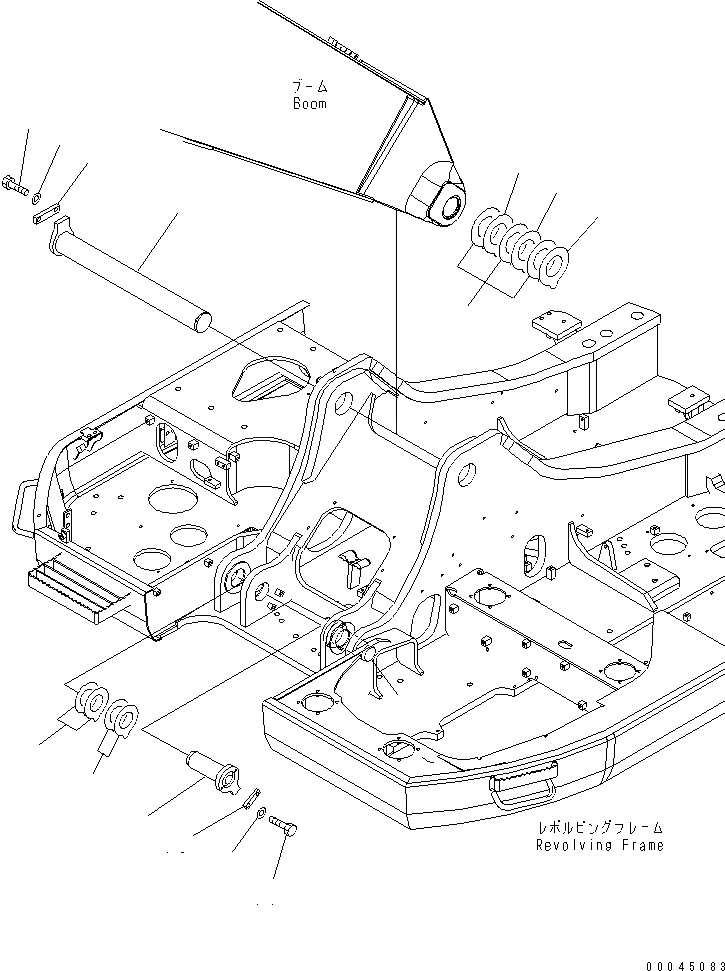 ブーム
Boom

レボルビングフレーム
Revolving Frame

00045083