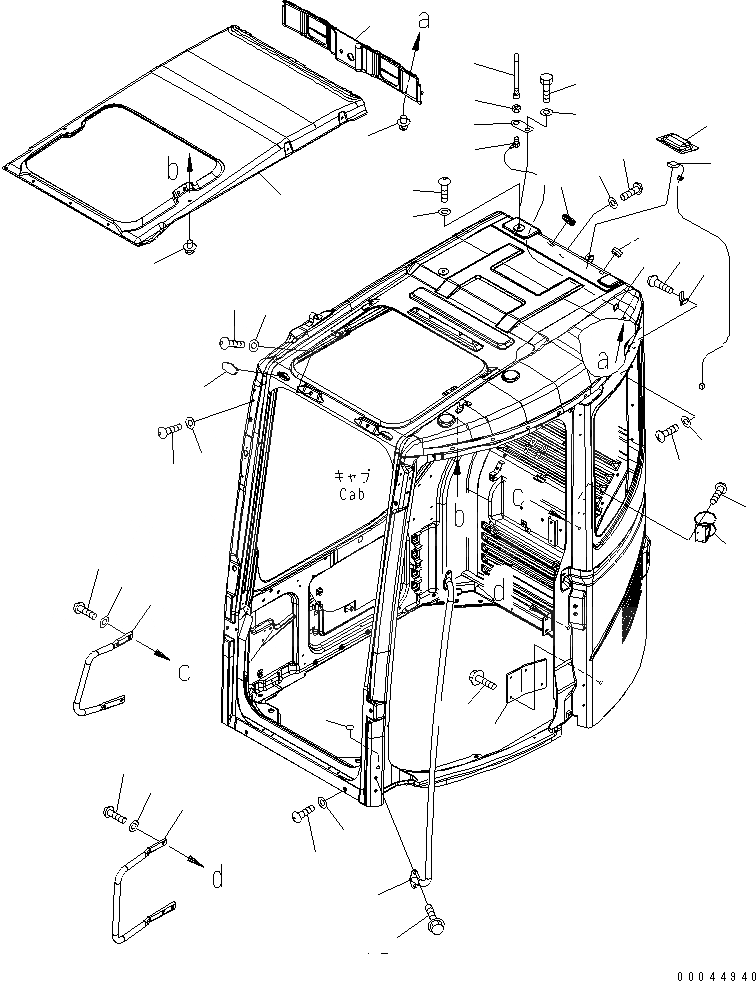 a

b

a

キャブ
Cab

b

c

d

c

d

00044940