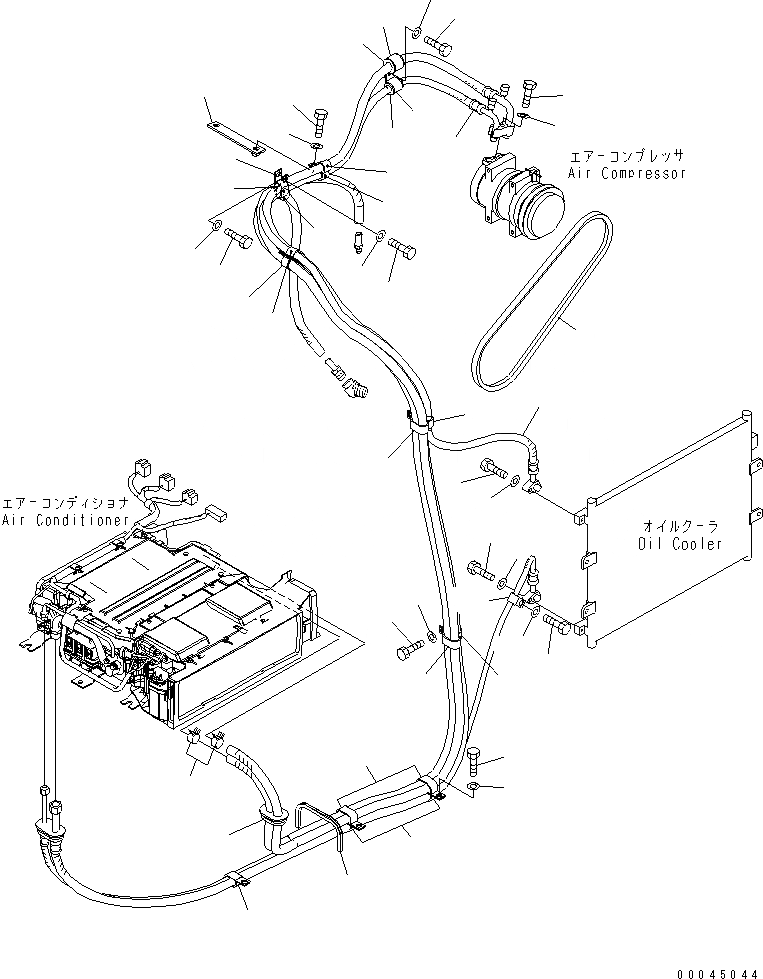 エアーコンプレッサ
Air Compressor

エアーコンディショナ
Air Conditioner

オイルクーラ
Oil Cooler

00045044