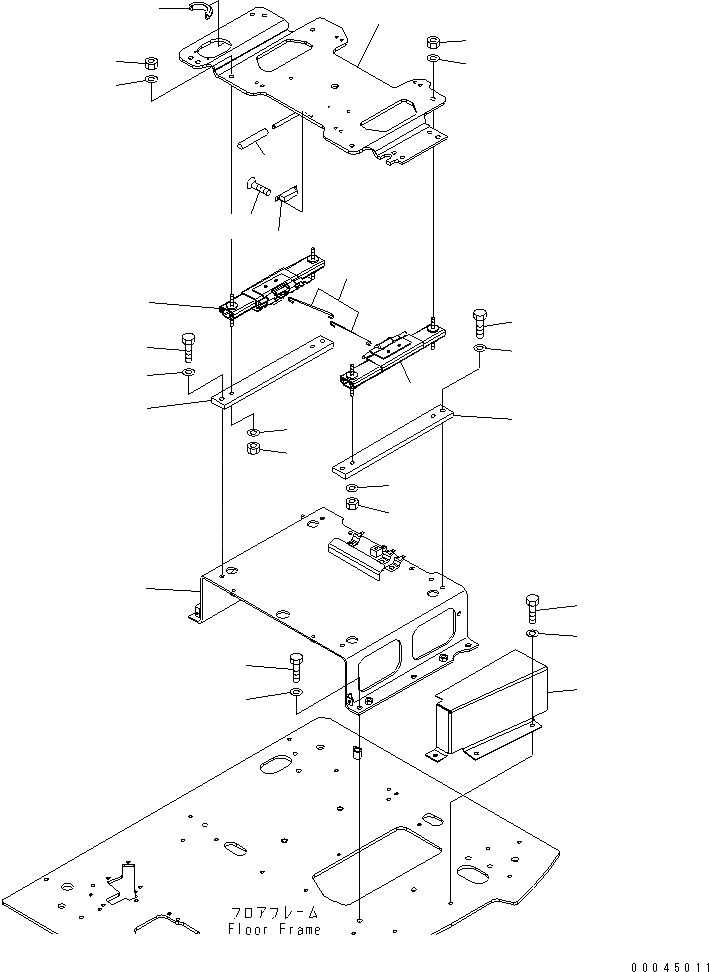 フロアフレーム
Floor Frame

00045011