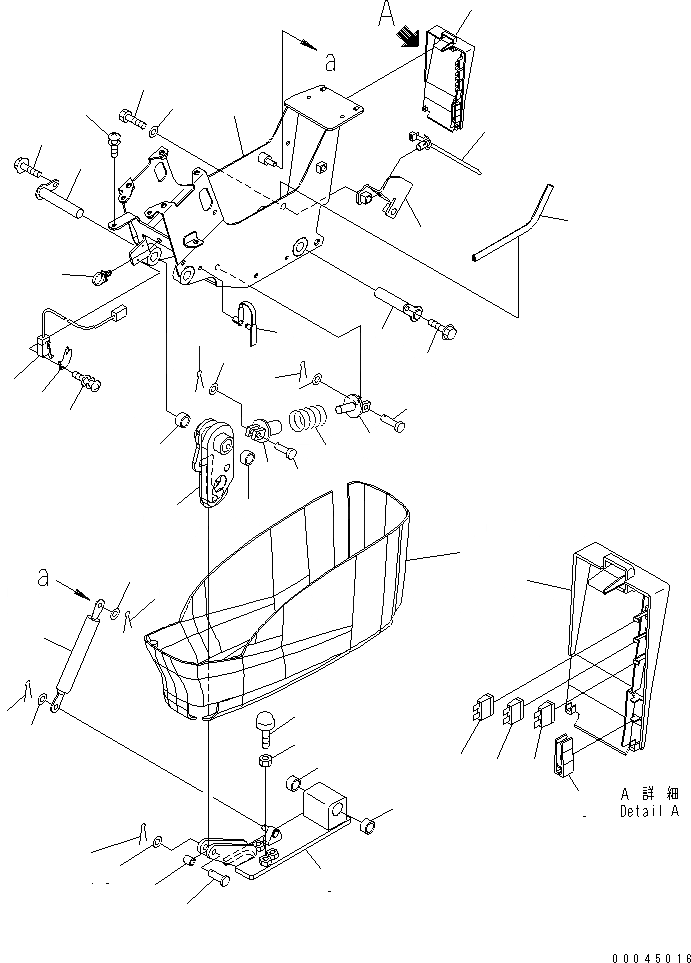 A

a

a

A 詳細
Detail A

00045016