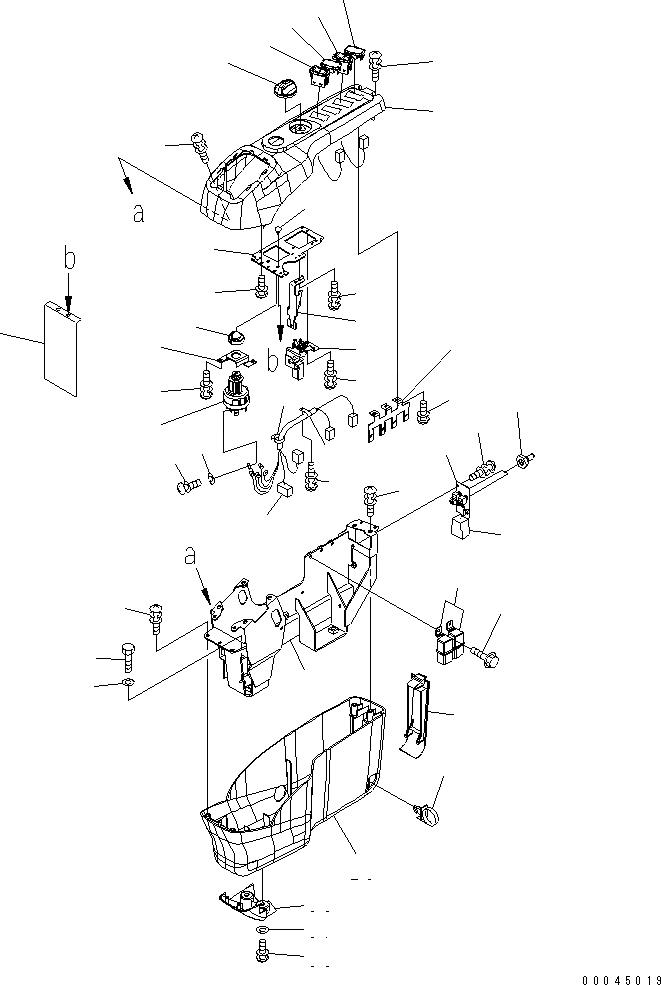 a

b

b

a

00045019