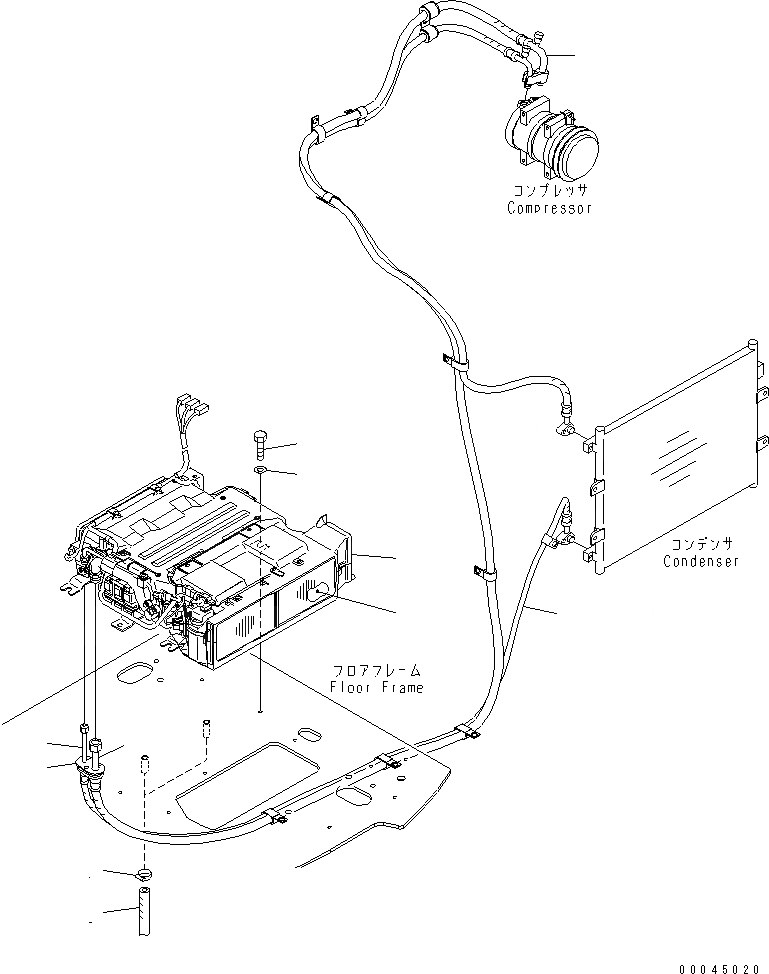 コンプレッサ
Compressor

コンデンサ
Condenser

フロアフレーム
Floor Frame

00045020