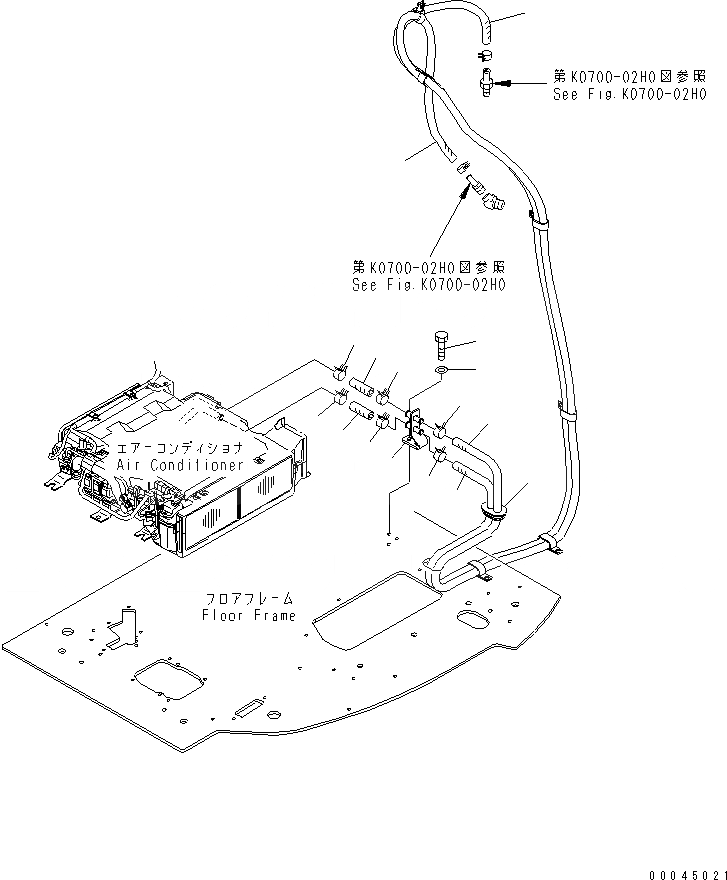 第K0700-02H0図参照
See Fig.K0700-02H0

第K0700-02H0図参照
See Fig.K0700-02H0

エアーコンディショナ
Air Conditioner

フロアフレーム
Floor Frame

00045021