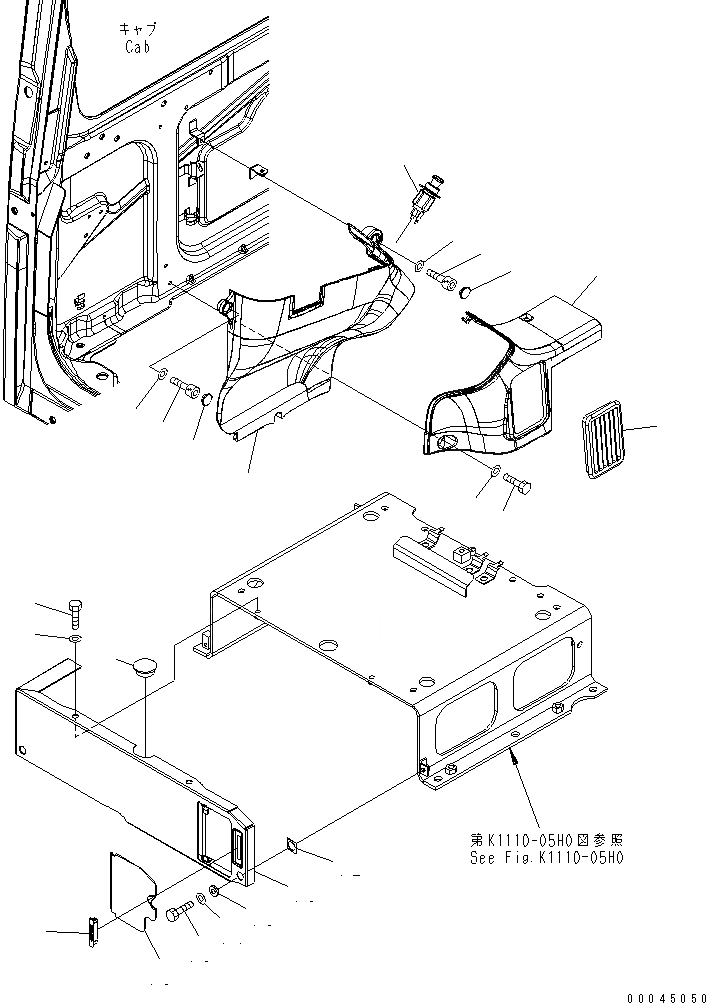 キャブ
Cab

第K1110-05H0図参照
See Fig.K1110-05H0

00045050