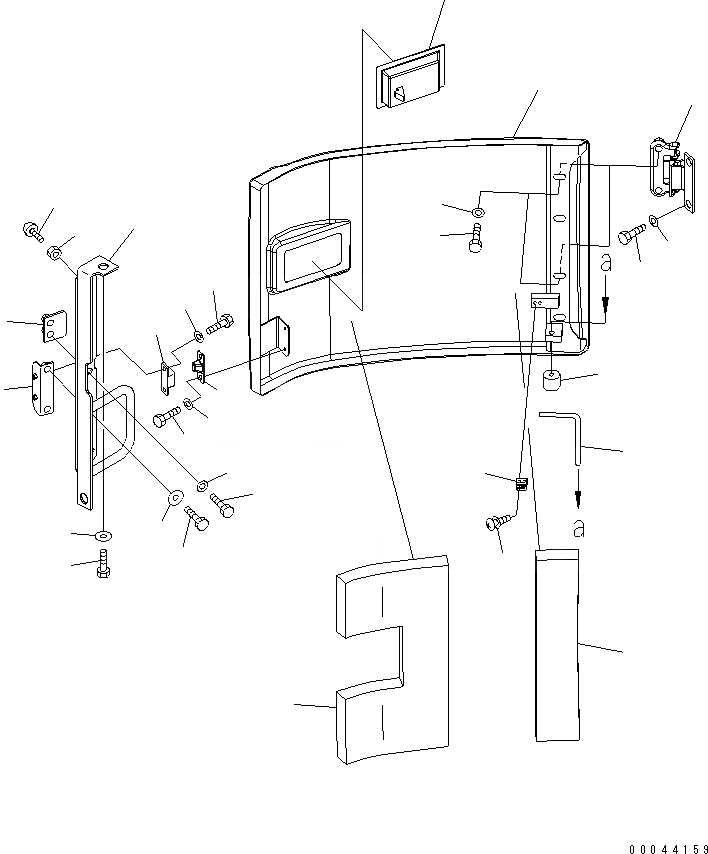 a

a

00044159