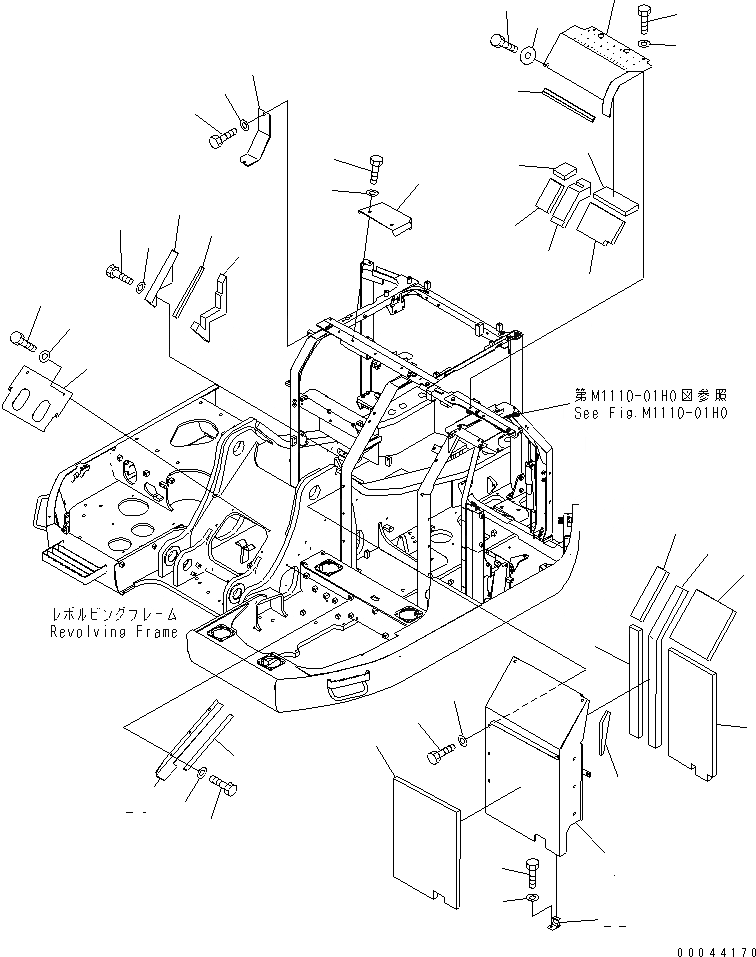 第M1110-01H0図参照
See Fig.M1110-01H0

レボルビングフレーム
Revolving Frame

00044170