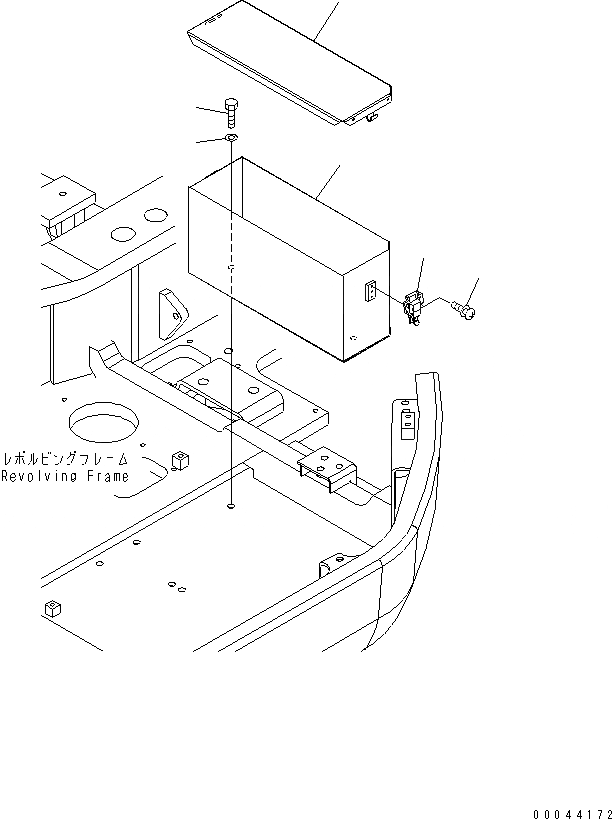 レボルビングフレーム
Revolving Frame

00044172