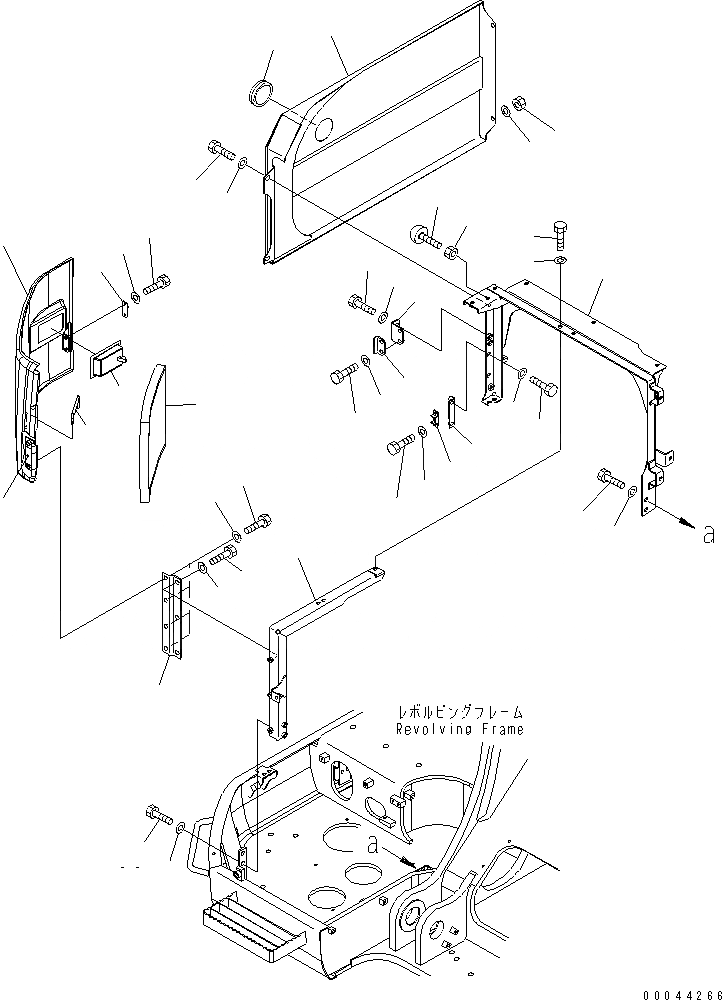 a

レボルビングフレーム
Revolving Frame

a

00044266