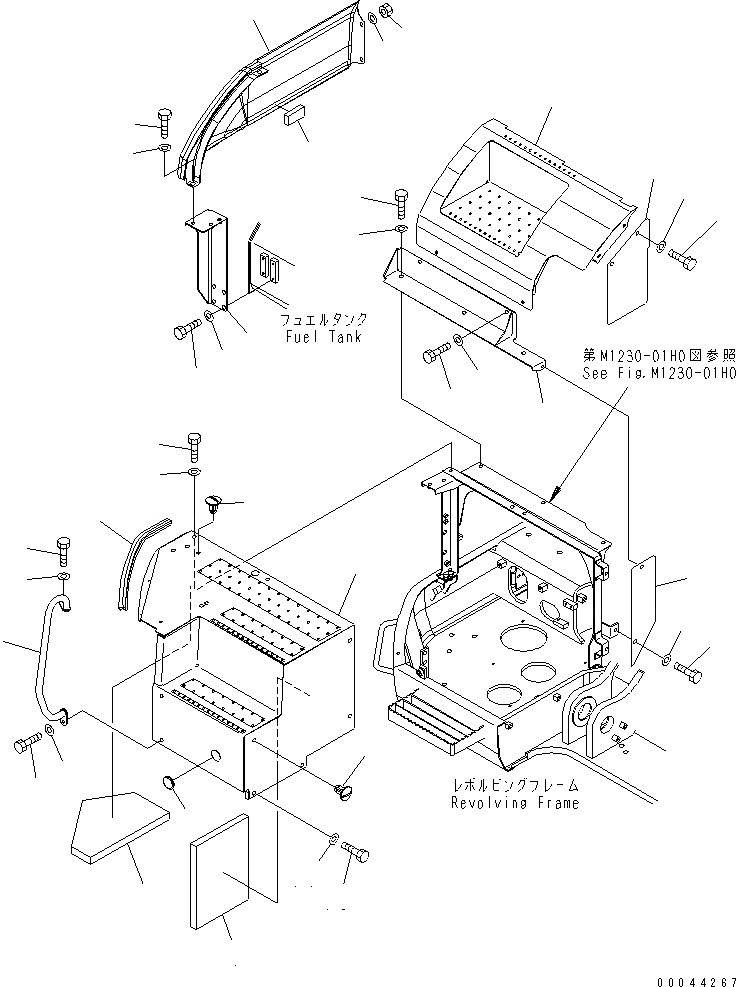 フュエルタンク
Fuel Tank

第M1230-01H0図参照
See Fig.M1230-01H0

レボルビングフレーム
Revolving Frame

00044267