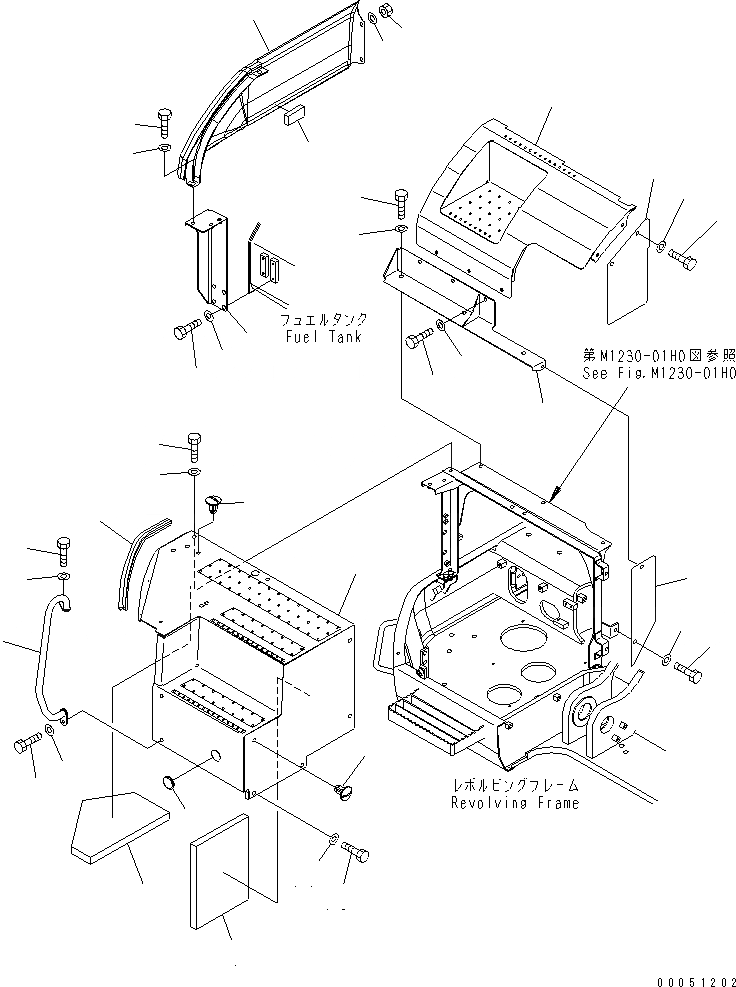 フュエルタンク
Fuel Tank

第M1230-01H0図参照
See Fig.M1230-01H0

レボルビングフレーム
Revolving Frame

00051202