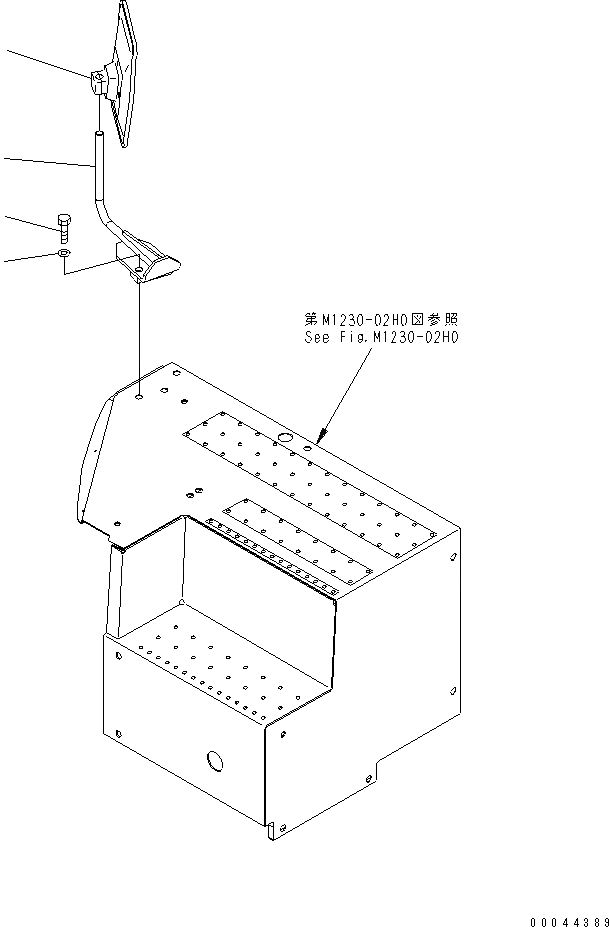 第M1230-02H0図参照
See Fig.M1230-02H0

00044389