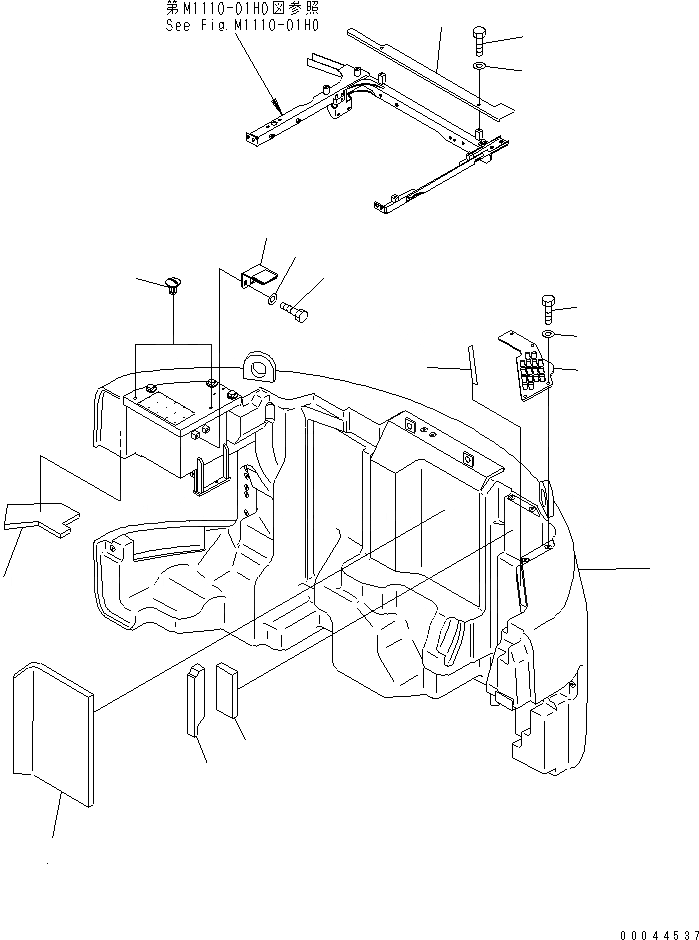 第M1110-01H0図参照
See Fig.M1110-01H0

00044537