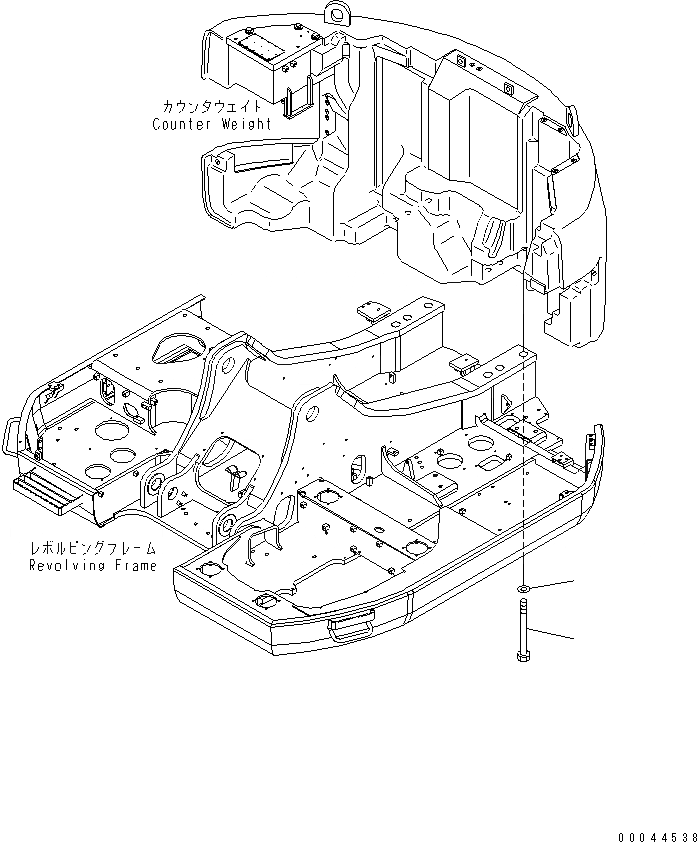 カウンタウェイト
Counter Weight

レボルビングフレーム
Revolving Frame

00044538