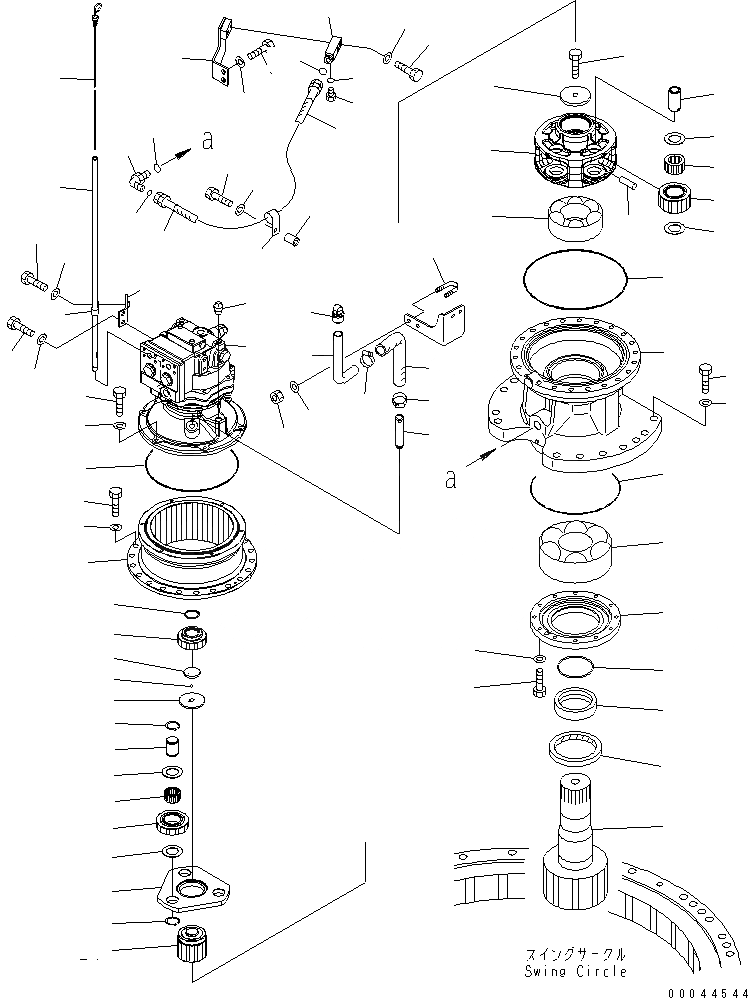 a

a

スイングサークル
Swing Circle

00044544