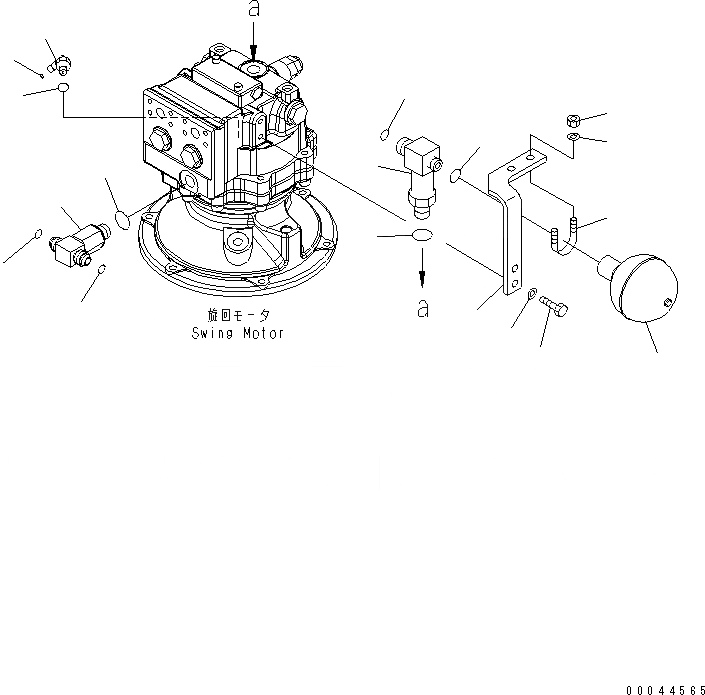 a

a

旋回モータ
Swing Motor

00044565