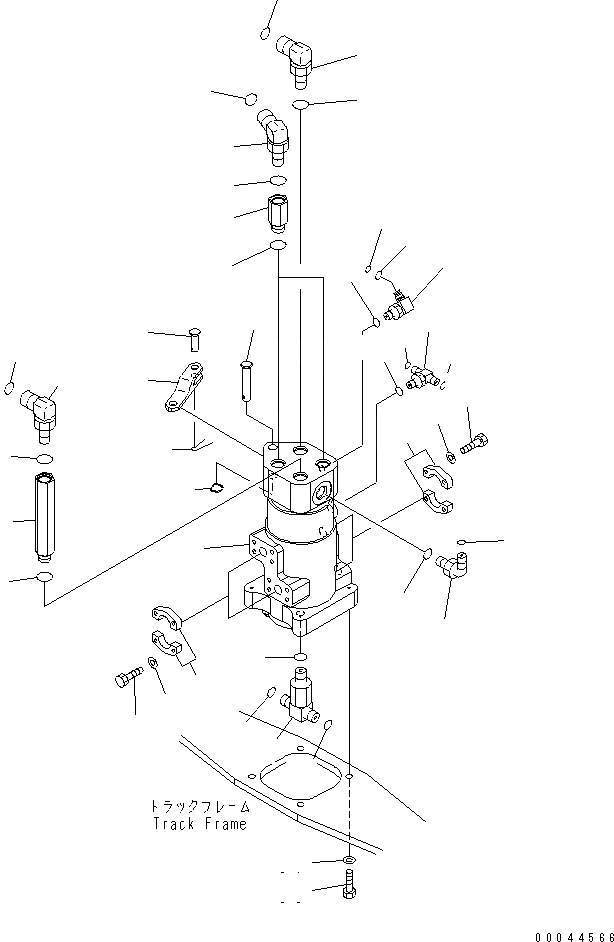 トラックフレーム
Track Frame

00044566