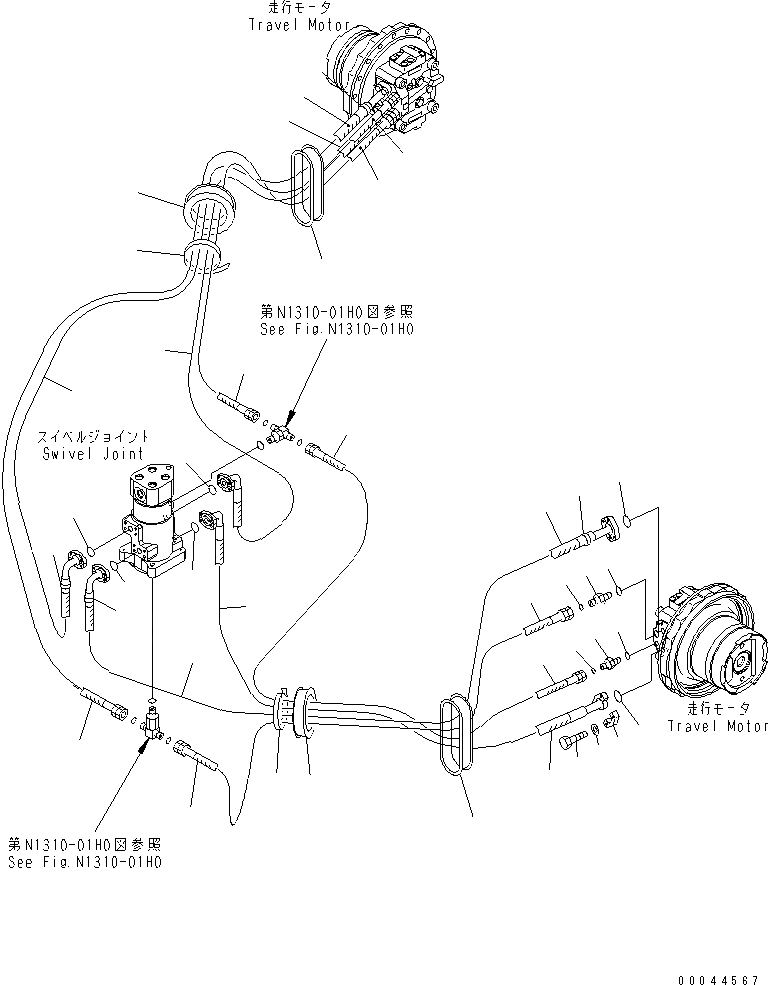 走行モータ
Travel Motor

第N1310-01H0図参照
See Fig.N1310-01H0

スイベルジョイント
Swivel Joint

走行モータ
Travel Motor

第N1310-01H0図参照
See Fig.N1310-01H0

00044567