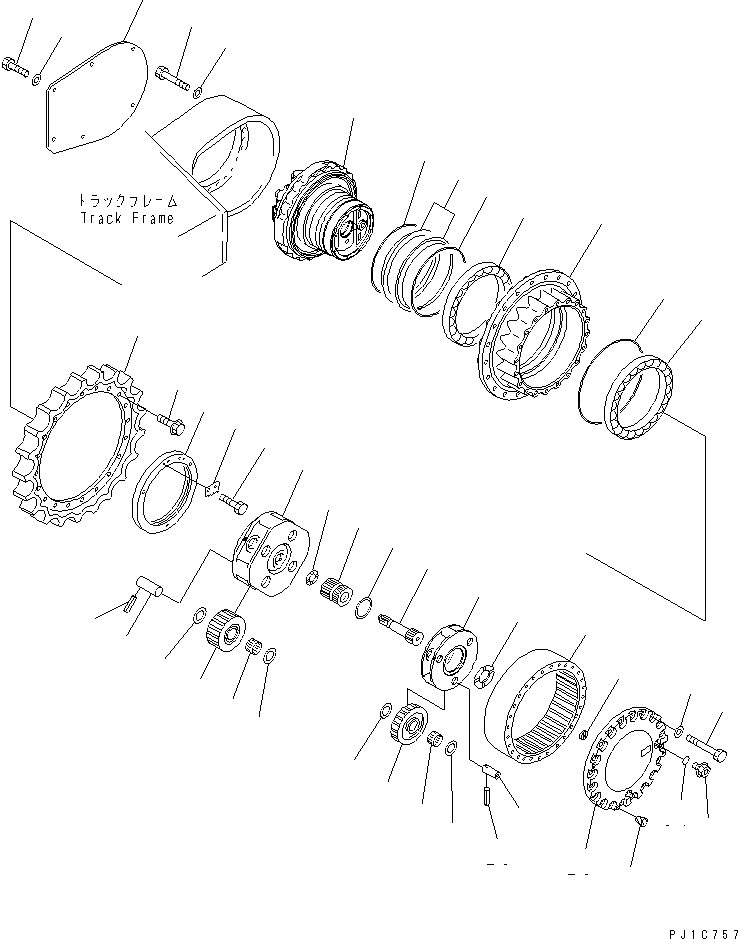 トラックフレーム
Track Frame

PJ1C757