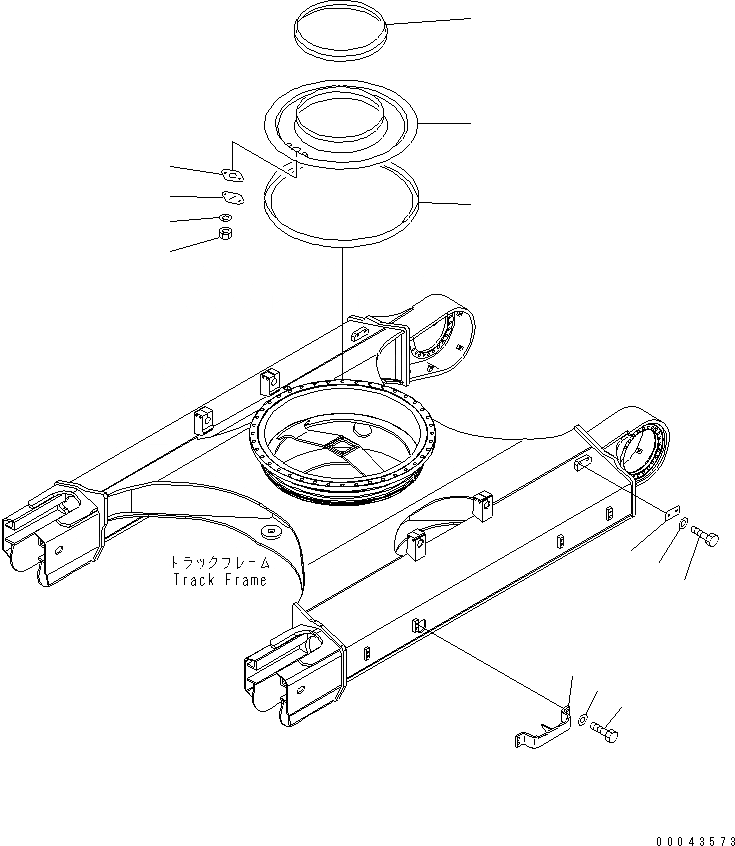 トラックフレーム
Track Frame

00043573