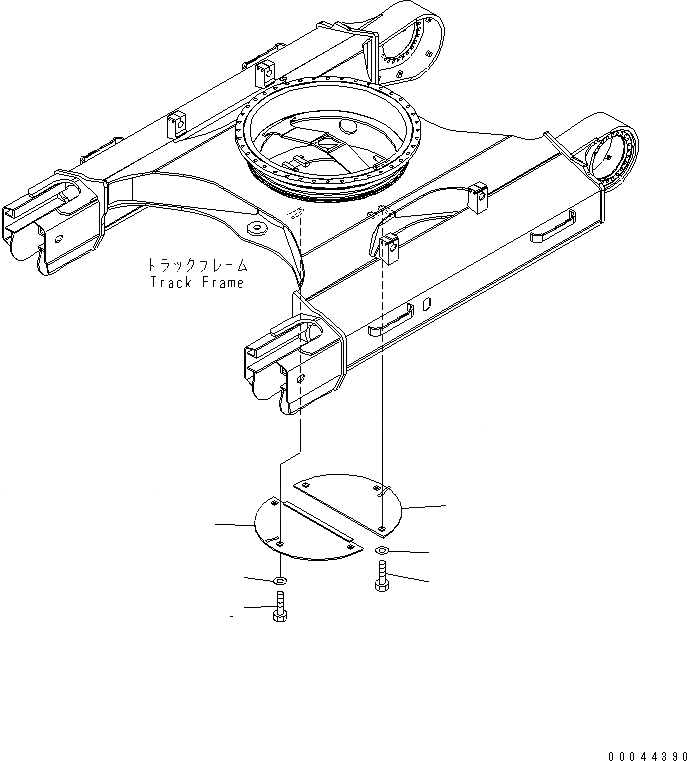 トラックフレーム
Track Frame

00044390