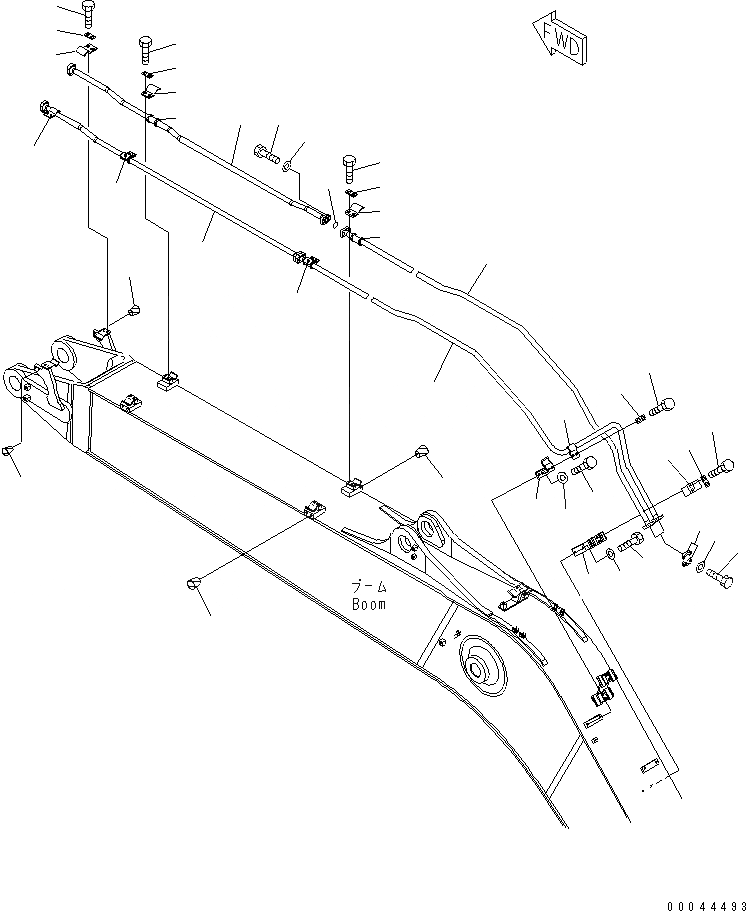 FWD

ブーム
Boom

00044493