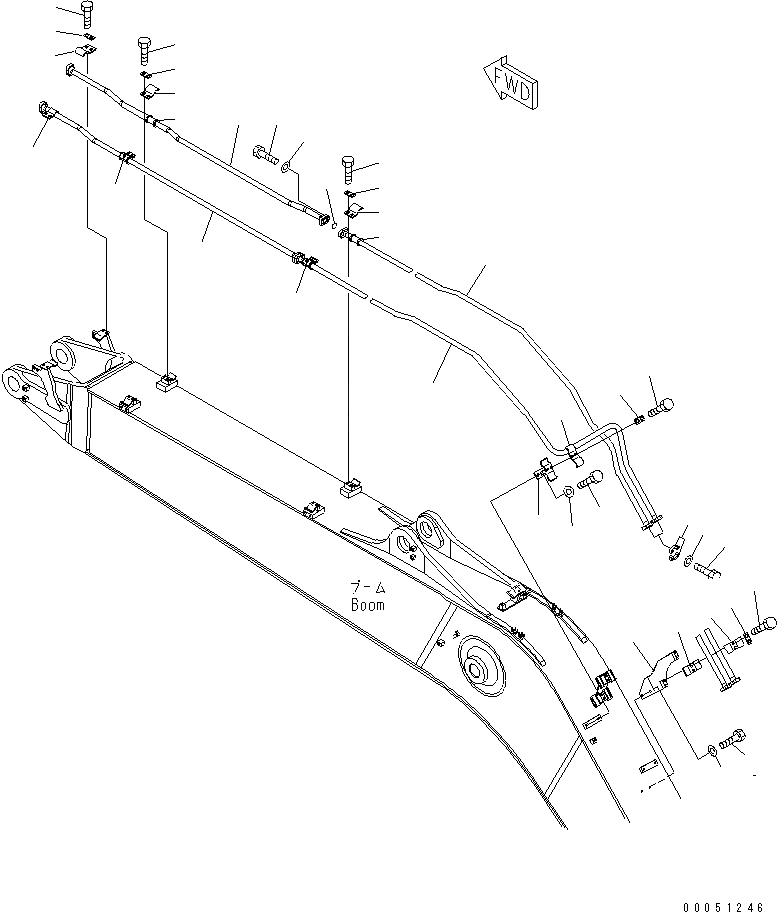 FWD

ブーム
Boom

00051246