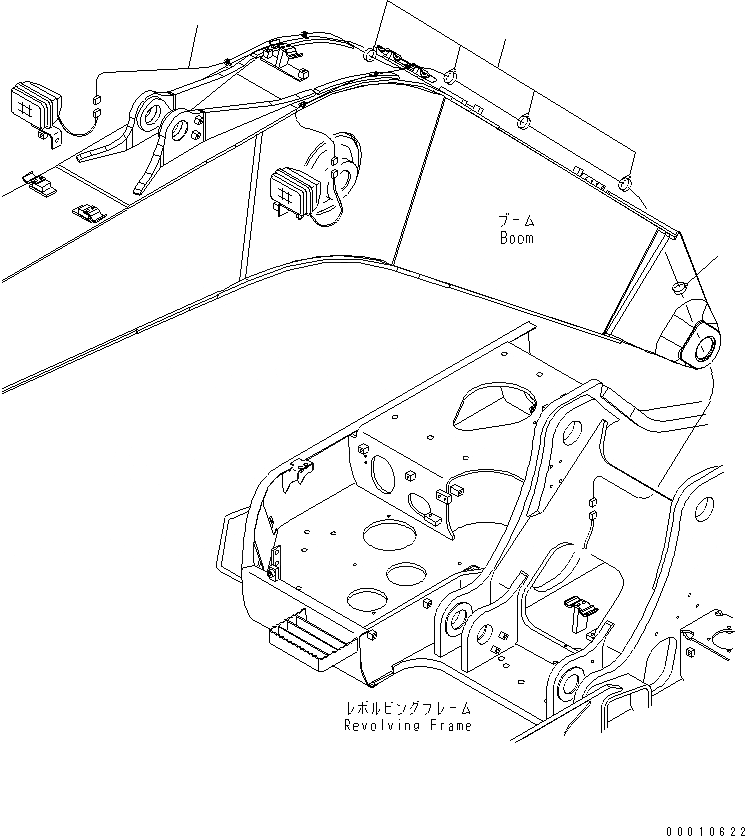 ブーム
Boom

レボルビングフレーム
Revolving Frame

00010622