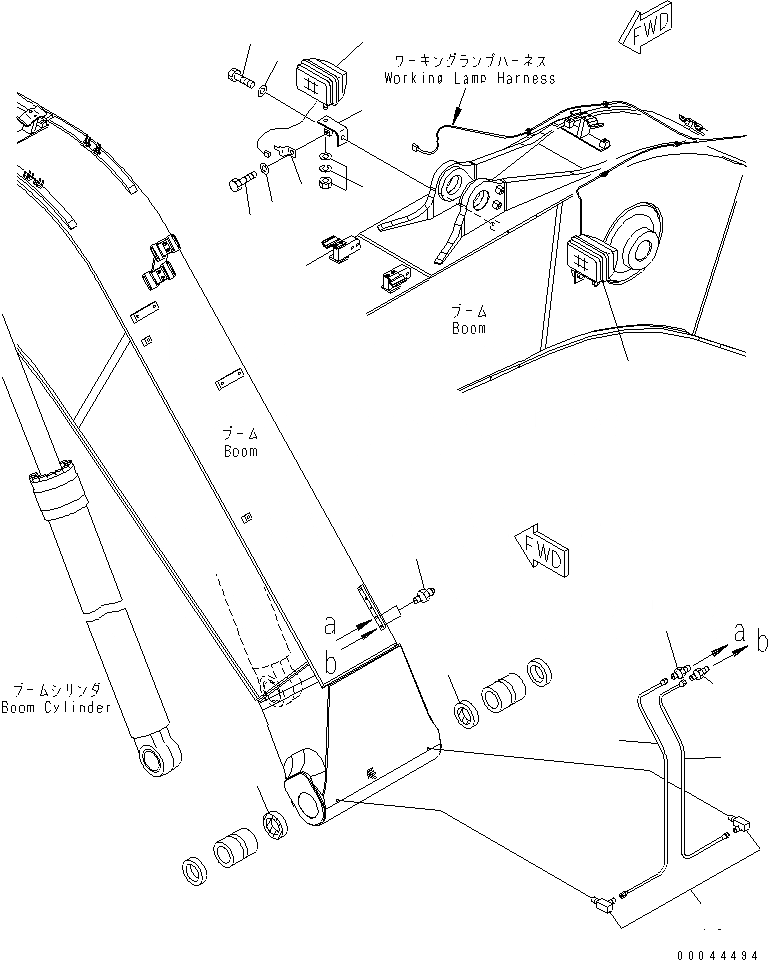 FWD

ワーキングランプハーネス
Working Lamp Harness

ブーム
Boom

ブーム
Boom

FWD

a
b

a b

ブームシリンダ
Boom Cylinder

00044494