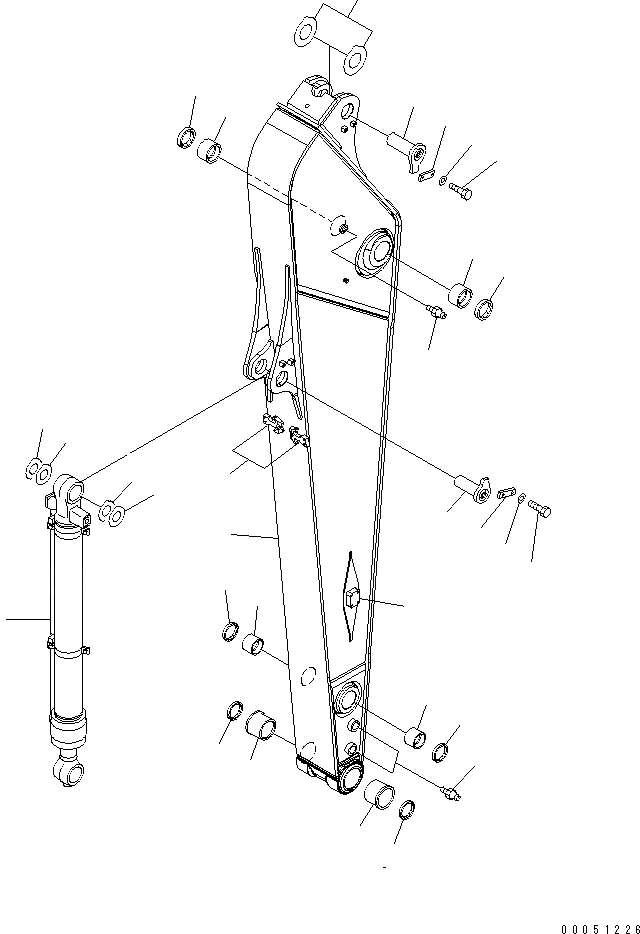 00051226